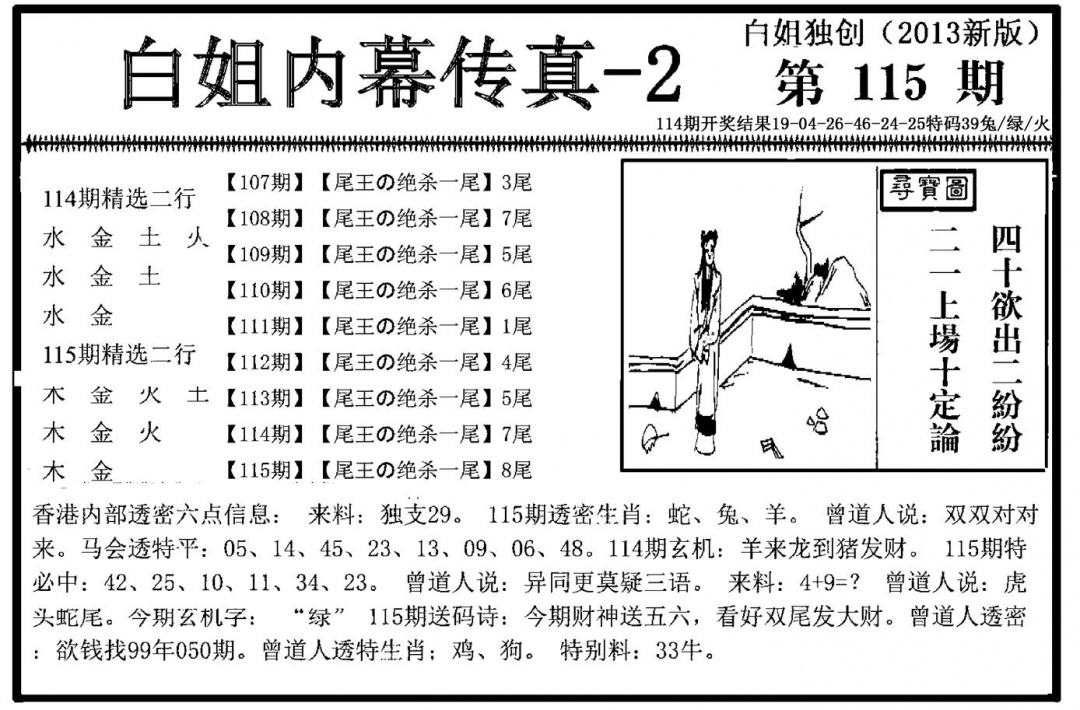 白姐内幕传真-2

白姐独创（2013新版）

第 115 期

114期开奖结果19-04-26-46-24-25特码39兔/绿/火

114期精选二行
水 金 土 火
水 金 土
水 金
115期精选二行
木 金 火 土
木 金 火
木 金

【107期】【尾王の绝杀一尾】3尾
【108期】【尾王の绝杀一尾】7尾
【109期】【尾王の绝杀一尾】5尾
【110期】【尾王の绝杀一尾】6尾
【111期】【尾王の绝杀一尾】1尾
【112期】【尾王の绝杀一尾】4尾
【113期】【尾王の绝杀一尾】5尾
【114期】【尾王の绝杀一尾】7尾
【115期】【尾王の绝杀一尾】8尾

尋寶圖

四十欲出二紛紛
二一上場十定論

香港内部透密六点信息： 来料：独支29。 115期透密生肖：蛇、兔、羊。 曾道人说：双双对对来。马会透特平：05、14、45、23、13、09、06、48。114期玄机：羊来龙到猪发财。 115期特必中：42、25、10、11、34、23。 曾道人说：异同更莫疑三语。 来料：4+9=？ 曾道人说：虎头蛇尾。今期玄机字： “绿” 115期送码诗：今期财神送五六，看好双尾发大财。曾道人透密：欲钱找99年050期。曾道人透特生肖；鸡、狗。 特别料：33牛。