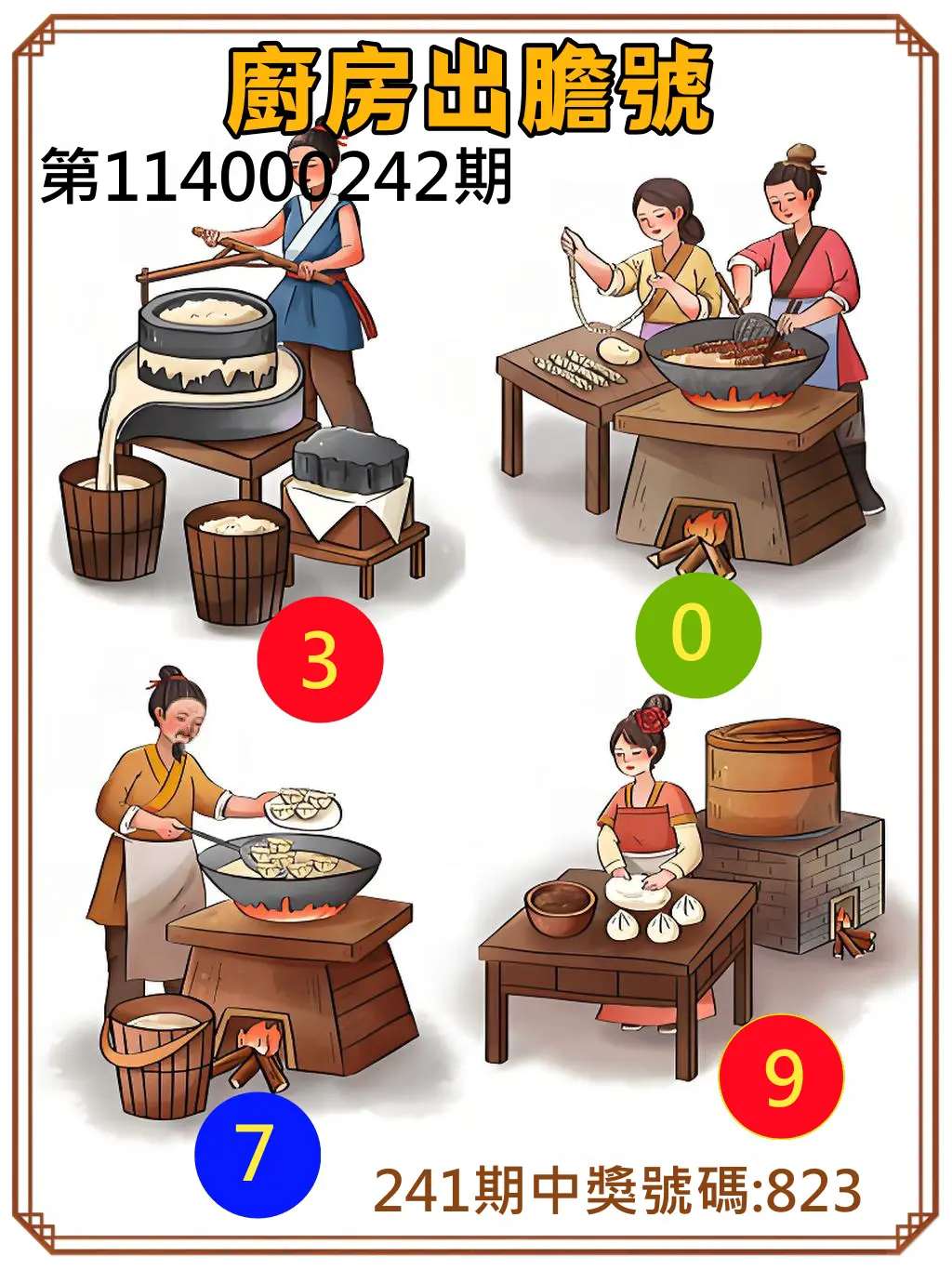 廚房出膽號

第114000242期

3

0

7

9

241期中獎號碼:823