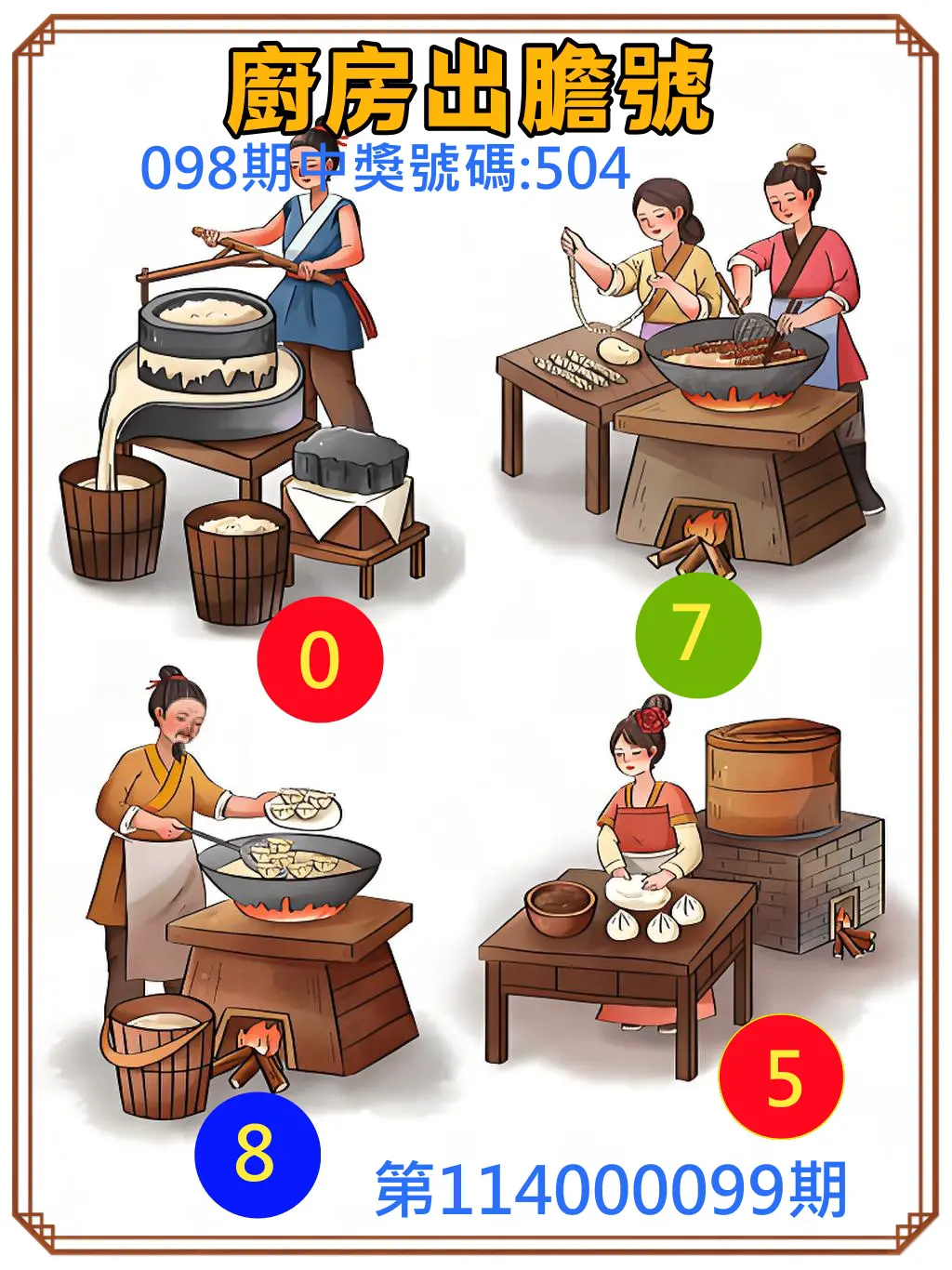 廚房出膽號

098期中獎號碼:504

0

7

8

5

第114000099期